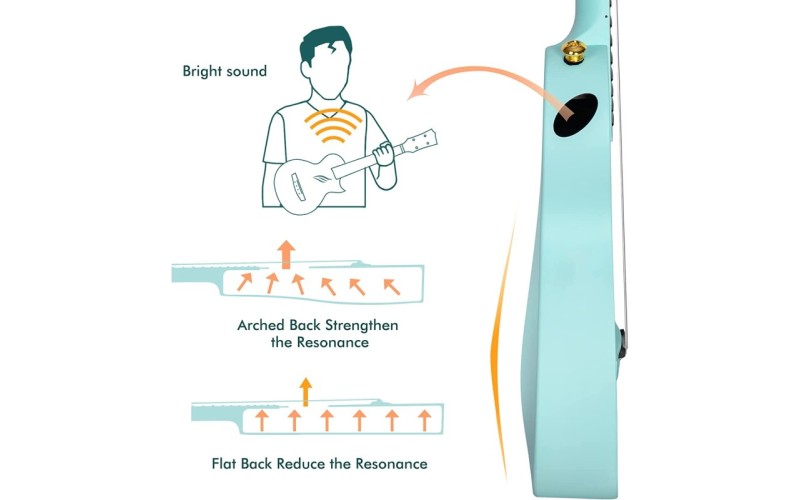 Bright sound

Arched Back Strengthen the Resonance

Flat Back Reduce the Resonance