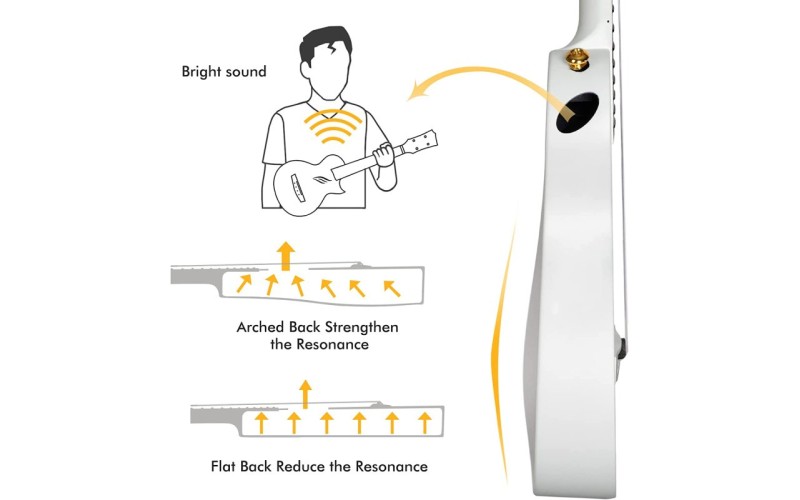 Bright sound

Arched Back Strengthen the Resonance

Flat Back Reduce the Resonance