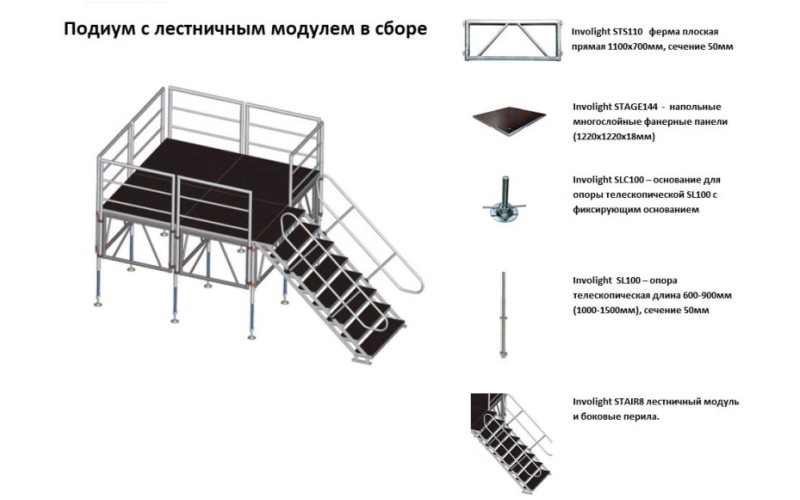 Подиум с лестничным модулем в сборе

Involight STS110 ферма плоская прямая 1100х700мм, сечение 50мм

Involight STAGE144 - напольные многослойные фанерные панели (1220х1220х18мм)

Involight SLC100 – основание для опоры телескопической SL100 с фиксирующим основанием

Involight SL100 – опора телескопическая длина 600-900мм (1000-1500мм), сечение 50мм

Involight STAIR8 лестничный модуль и боковые перила.