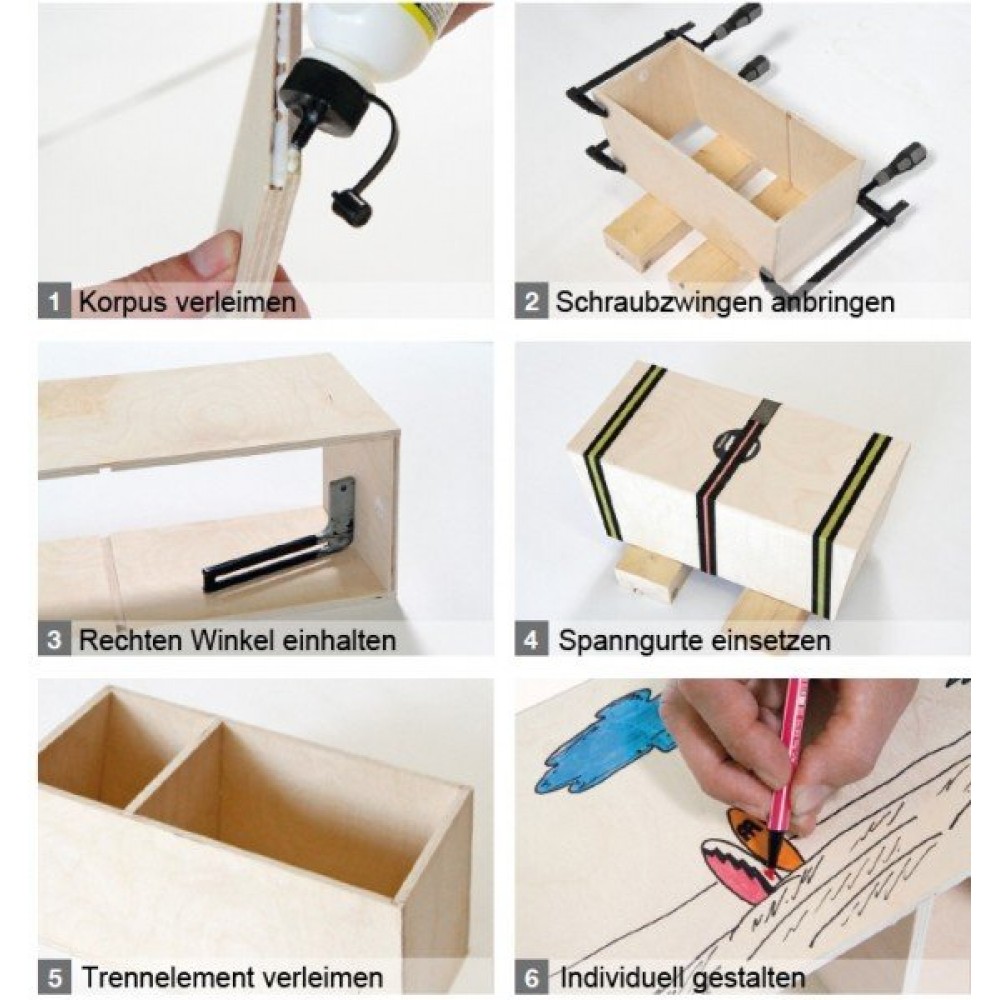 1 Korpus verleimen

2 Schraubzwingen anbringen

3 Rechten Winkel einhalten

4 Spanngurte einsetzen

5 Trennelement verleimen

6 Individuell gestalten