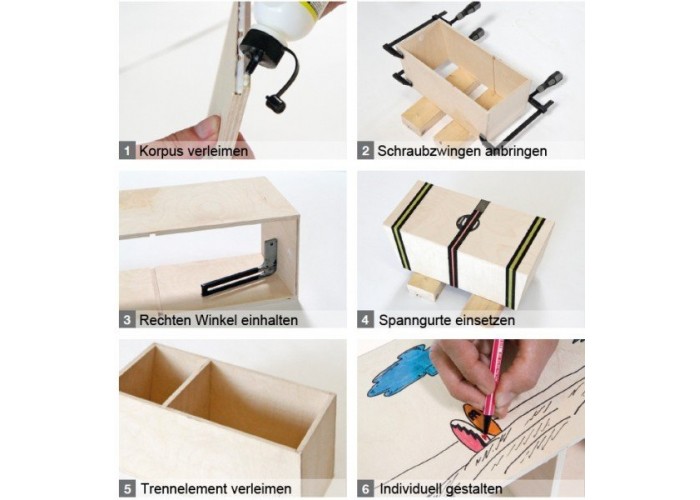 1 Korpus verleimen

2 Schraubzwingen anbringen

3 Rechten Winkel einhalten

4 Spanngurte einsetzen

5 Trennelement verleimen

6 Individuell gestalten