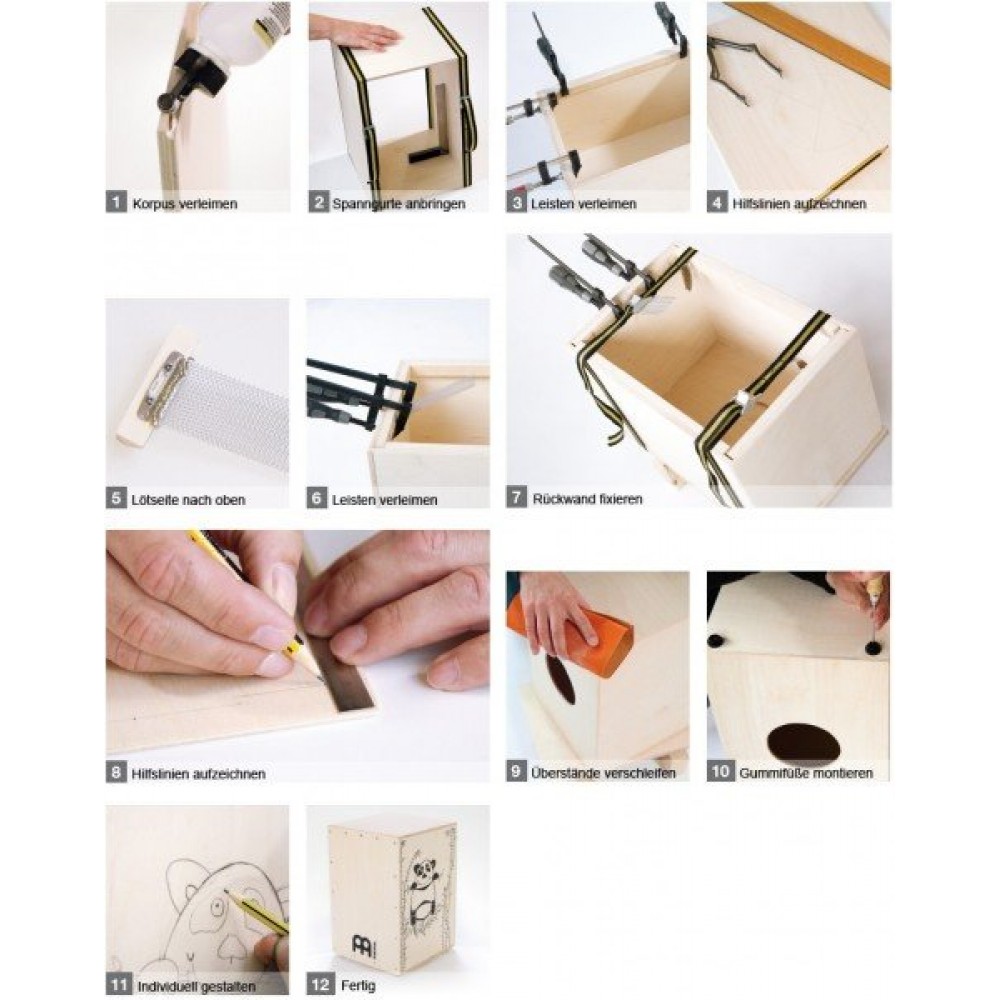 1 Korpus verleimen

2 Spanngurte anbringen

3 Leisten verleimen

4 Hilfslinien aufzeichnen

5 Lötseite nach oben

6 Leisten verleimen

7 Rückwand fixieren

8 Hilfslinien aufzeichnen

9 Überstände verschleifen

10 Gummifüße montieren

11 Individuell gestalten

12 Fertig