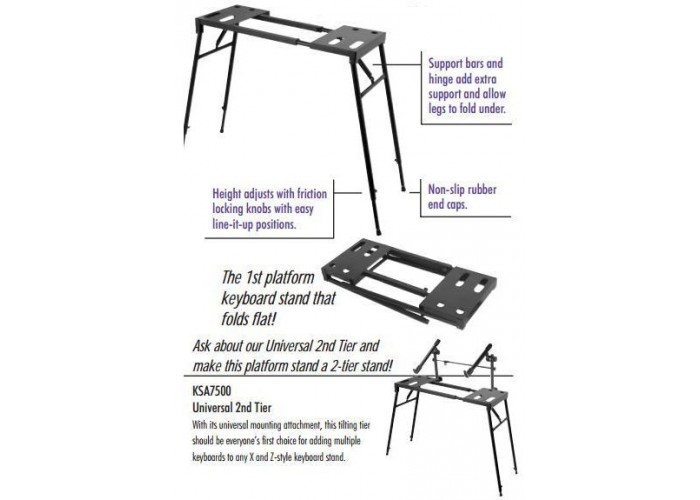 Support bars and hinge add extra support and allow legs to fold under.

Height adjusts with friction locking knobs with easy line-it-up positions.

Non-slip rubber end caps.

The 1st platform keyboard stand that folds flat!

Ask about our Universal 2nd Tier and make this platform stand a 2-tier stand!

KSA7500
Universal 2nd Tier
With its universal mounting attachment, this tilting tier should be everyone's first choice for adding multiple keyboards to any X and Z-style keyboard stand.