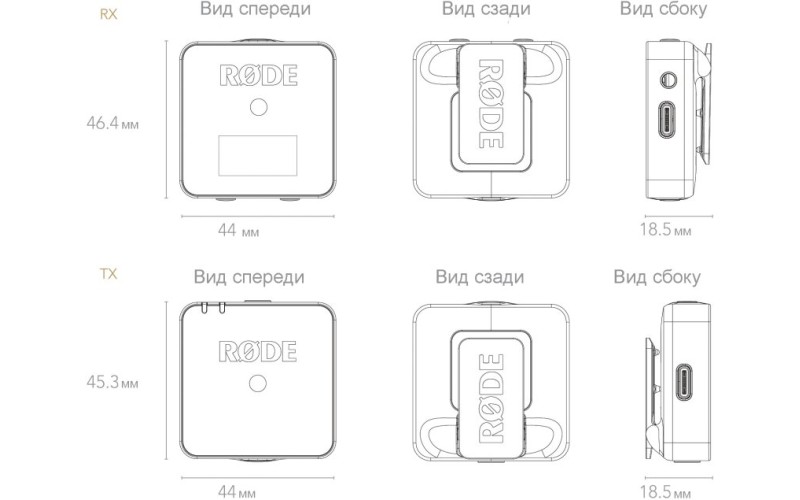 RX

Вид спереди

Вид сзади

Вид сбоку

RØDE

RØDE

46.4 мм

44 мм

18.5 мм

TX

Вид спереди

Вид сзади

Вид сбоку

RØDE

RØDE

45.3 мм

44 мм

18.5 мм