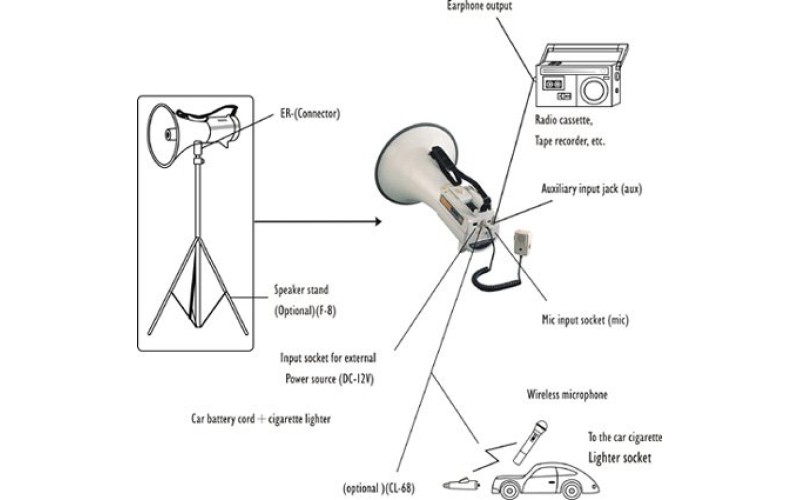 Earphone output

ER-(Connector)

Radio cassette,
Tape recorder, etc.

Auxiliary input jack (aux)

Speaker stand
(Optional)(F-8)

Mic input socket (mic)

Input socket for external
Power source (DC-12V)

Wireless microphone

Car battery cord + cigarette lighter

To the car cigarette
Lighter socket

(optional )(CL-68)