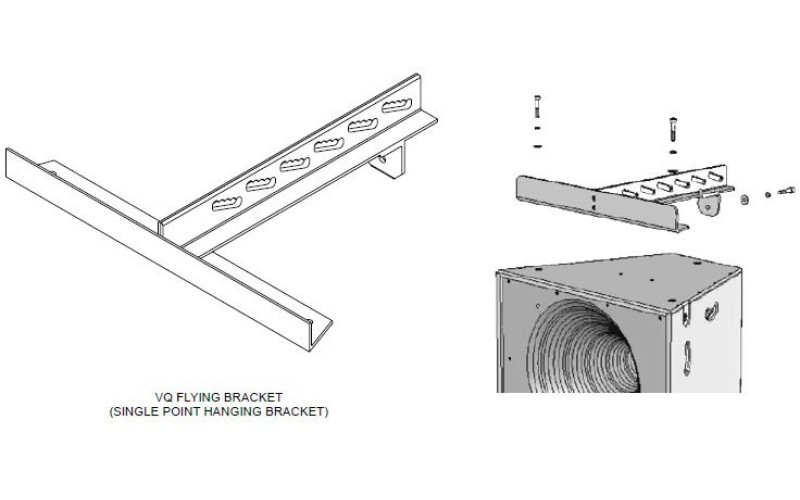 VQ FLYING BRACKET
(SINGLE POINT HANGING BRACKET)