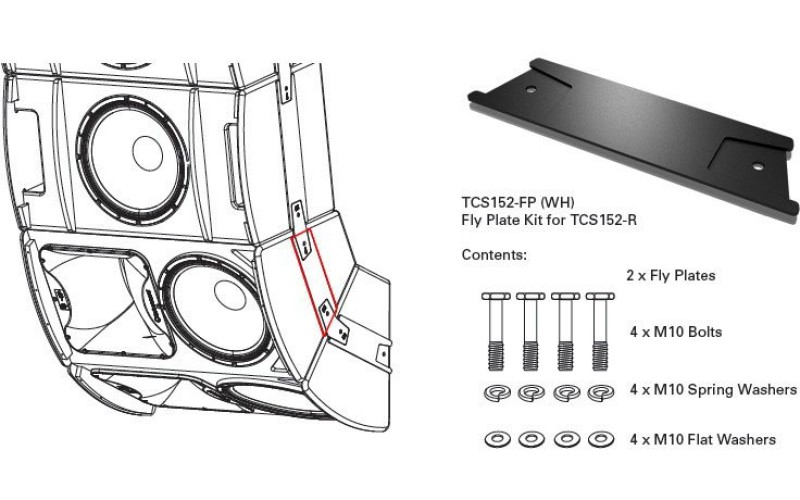 TCS152-FP (WH)
Fly Plate Kit for TCS152-R

Contents:

2 x Fly Plates

4 x M10 Bolts

4 x M10 Spring Washers

4 x M10 Flat Washers